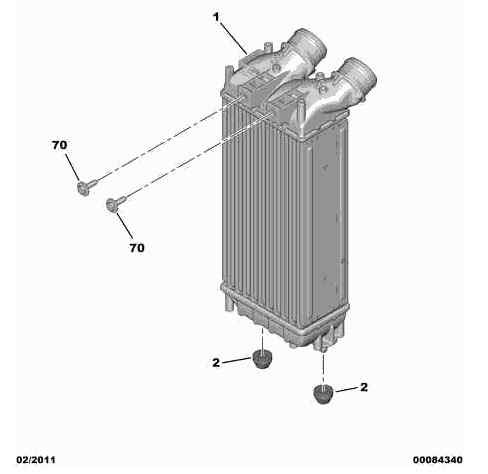 1

70

70

2

2

02/2011

00084340