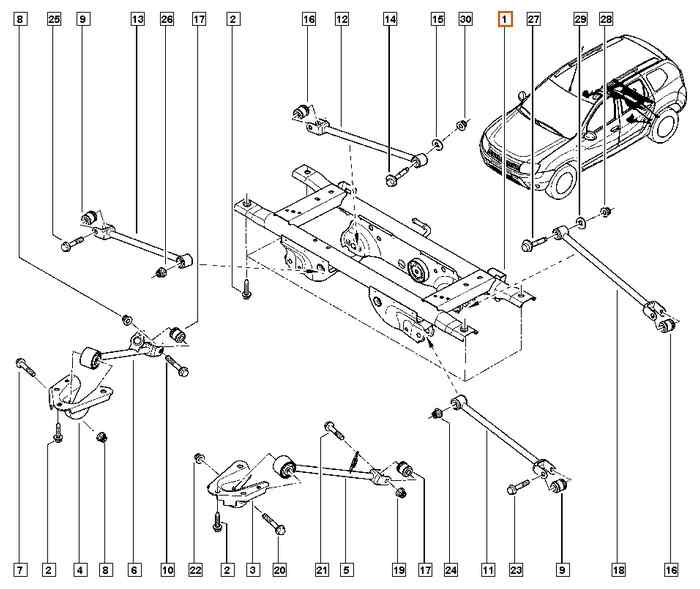 8 25 9 13 26 17 2 16 12 14 15 30 1 27 29 28

7 2 4 8 6 10 22 2 3 20 21 5 19 17 24 11 23 9 18 16