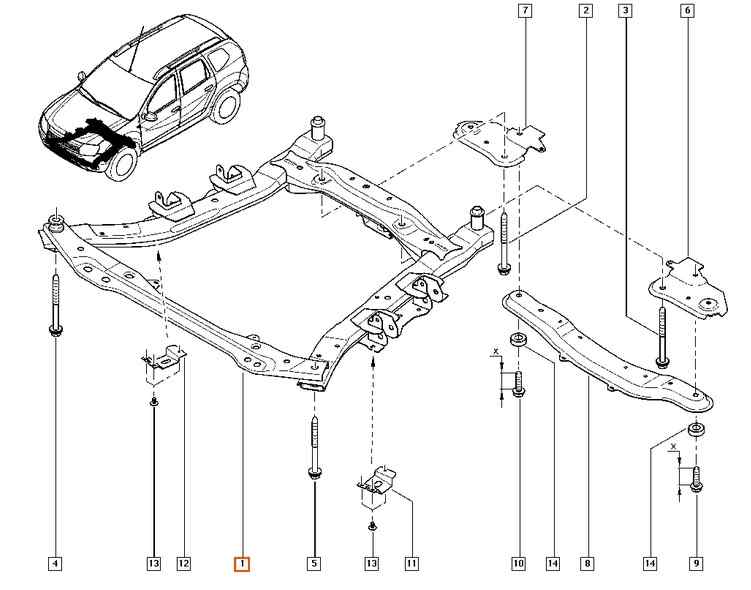 7
2
3
6
X
X
4
13
12
1
5
13
11
10
14
8
14
9