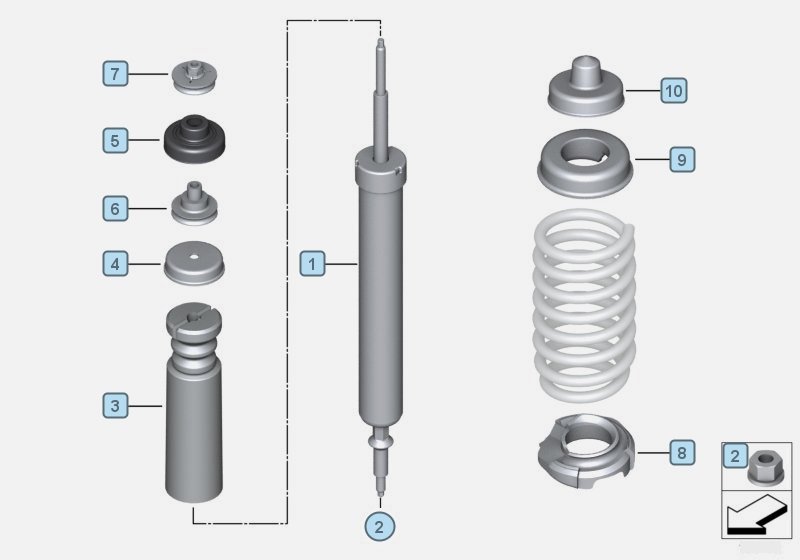 7
5
6
4
3
1
2
10
9
8
2