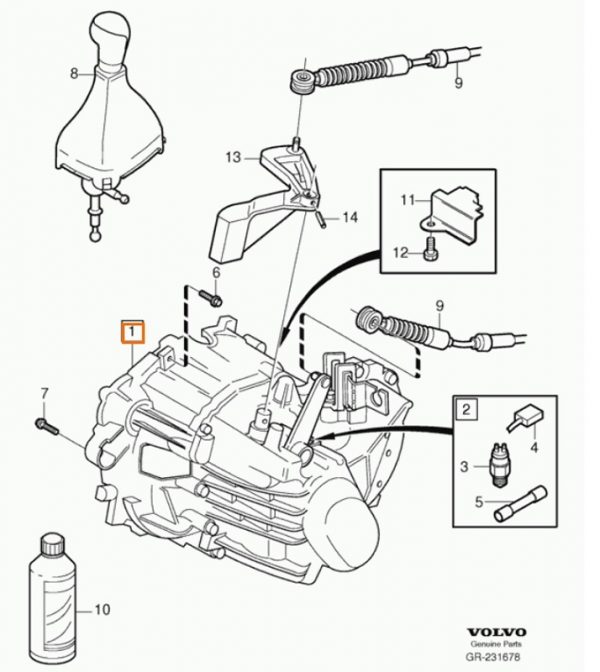 8
9
13
14
11
12
6
9
1
7
2
4
3
5
10
VOLVO
Genuine Parts
GR-231678