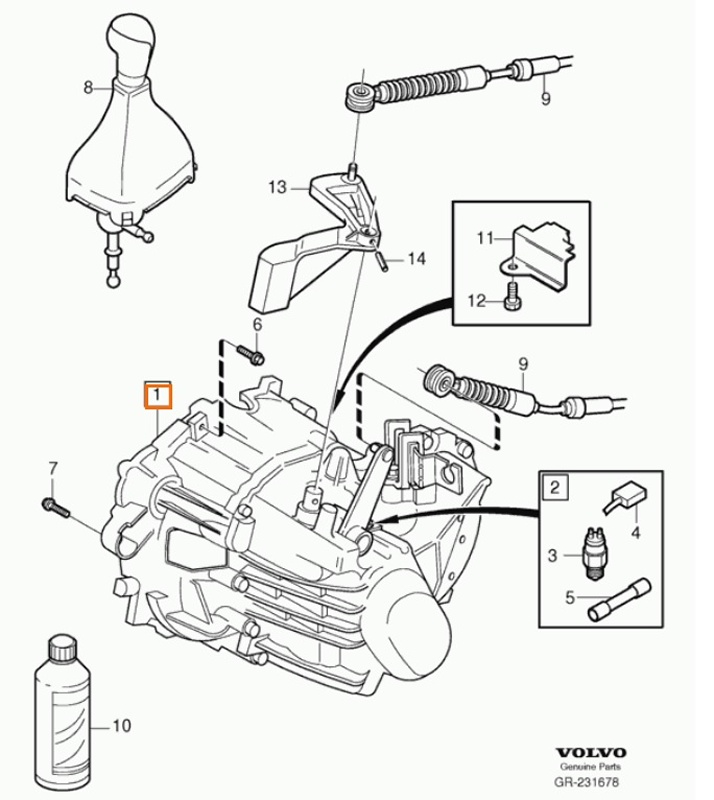 8

9

13

14

11

12

6

9

1

7

2

4

3

5

10

VOLVO
Genuine Parts
GR-231678